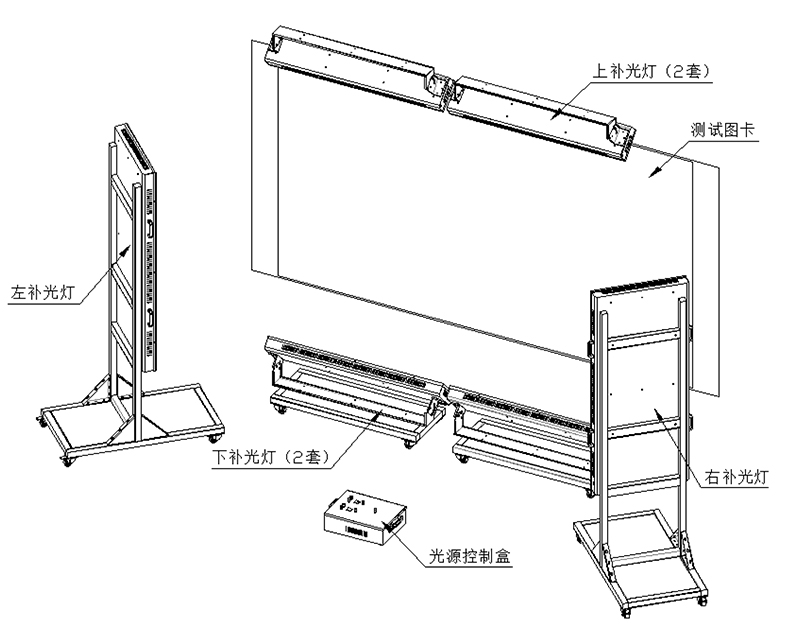 上补光灯（2套）

测试图卡

左补光灯

下补光灯（2套）

右补光灯

光源控制盒